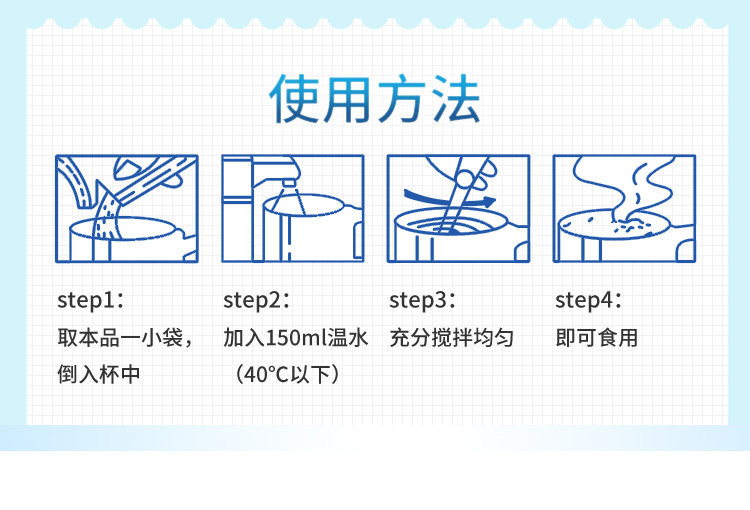 使用方法

step1：
取本品一小袋，倒入杯中

step2：
加入150ml温水（40℃以下）

step3：
充分搅拌均匀

step4：
即可食用