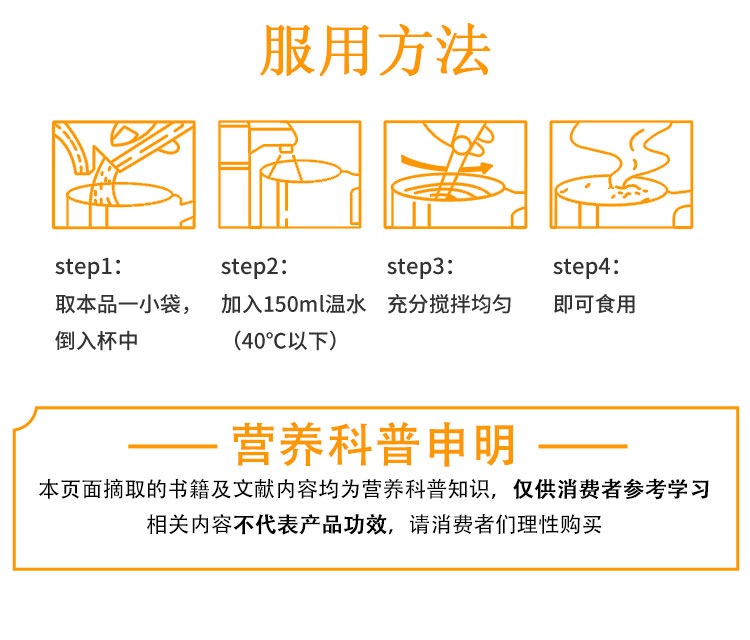 服用方法

step1：
取本品一小袋，倒入杯中

step2：
加入150ml温水（40°C以下）

step3：
充分搅拌均匀

step4：
即可食用

营养科普申明

本页面摘取的书籍及文献内容均为营养科普知识，仅供消费者参考学习
相关内容不代表产品功效，请消费者们理性购买